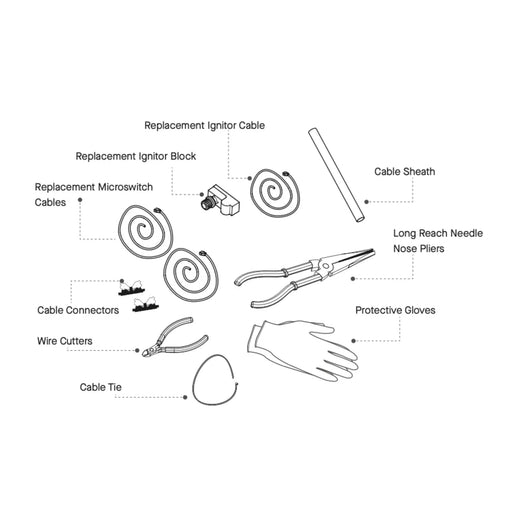 Replacement Ignitor Cable

Replacement Ignitor Block

Cable Sheath

Replacement Microswitch Cables

Long Reach Needle Nose Pliers

Cable Connectors

Protective Gloves

Wire Cutters

Cable Tie