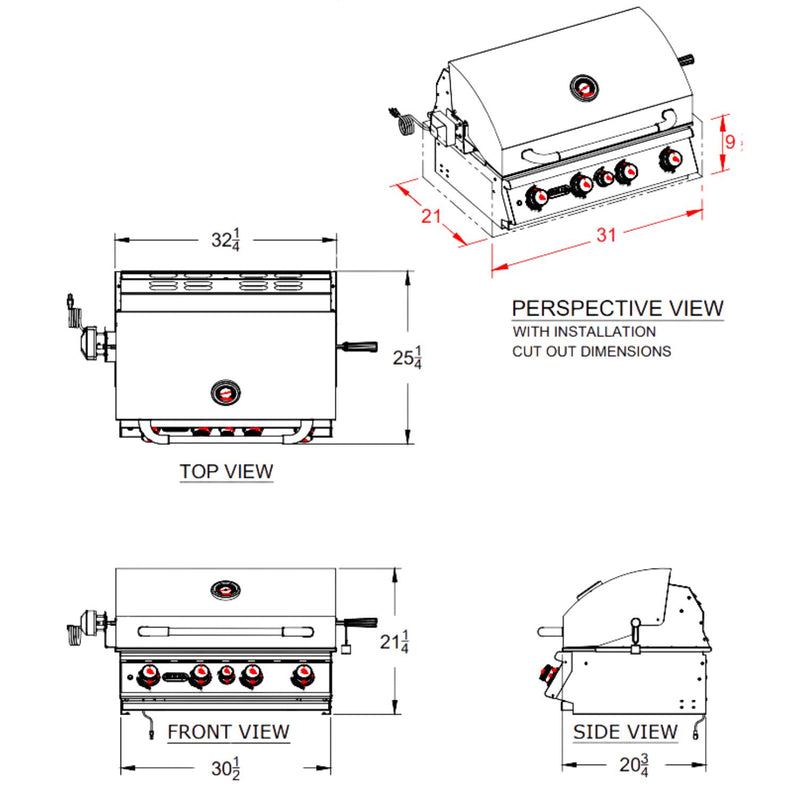 9

21

31

PERSPECTIVE VIEW
WITH INSTALLATION
CUT OUT DIMENSIONS

$32\frac{1}{4}$

$25\frac{1}{4}$

TOP VIEW

$21\frac{1}{4}$

FRONT VIEW

$30\frac{1}{2}$

SIDE VIEW

$20\frac{3}{4}$