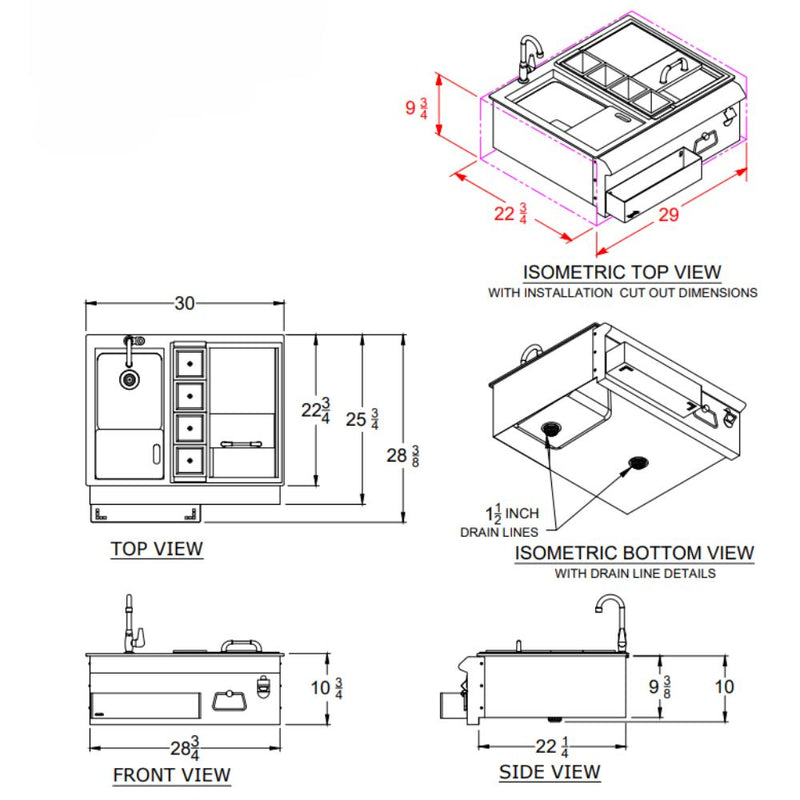 $9\frac{3}{4}$

$22\frac{3}{4}$

29

ISOMETRIC TOP VIEW
WITH INSTALLATION CUT OUT DIMENSIONS

30

$22\frac{3}{4}$

$25\frac{3}{4}$

$28\frac{3}{8}$

TOP VIEW

$1\frac{1}{2}$ INCH
DRAIN LINES

ISOMETRIC BOTTOM VIEW
WITH DRAIN LINE DETAILS

$10\frac{3}{4}$

$28\frac{3}{4}$

FRONT VIEW

$9\frac{3}{8}$

10

$22\frac{1}{4}$

SIDE VIEW