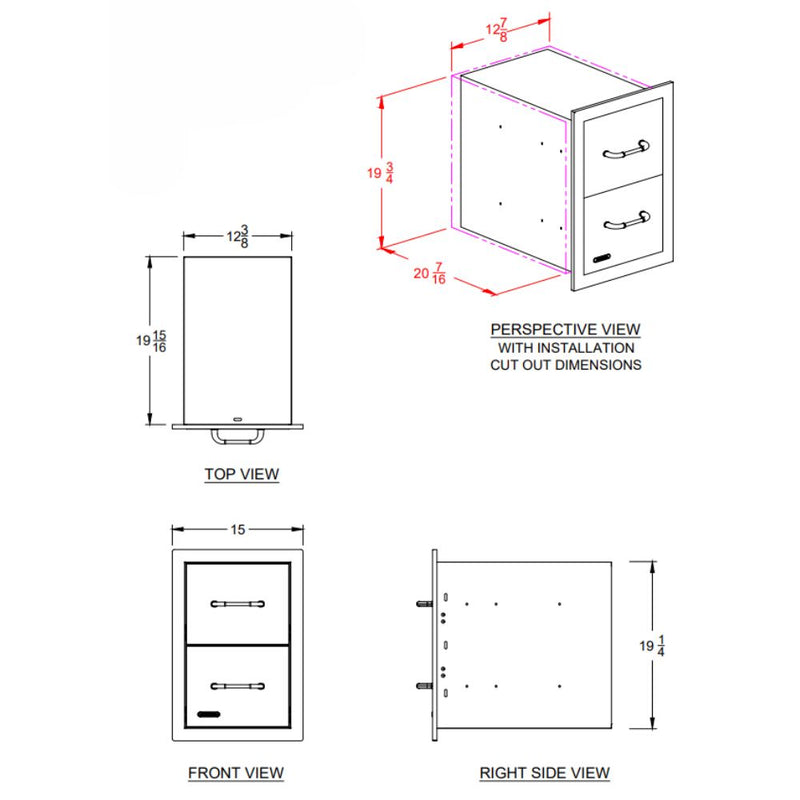 $12\frac{7}{8}$

$19\frac{3}{4}$

$20\frac{7}{16}$

PERSPECTIVE VIEW
WITH INSTALLATION
CUT OUT DIMENSIONS

$12\frac{3}{8}$

$19\frac{15}{16}$

TOP VIEW

15

FRONT VIEW

$19\frac{1}{4}$

RIGHT SIDE VIEW